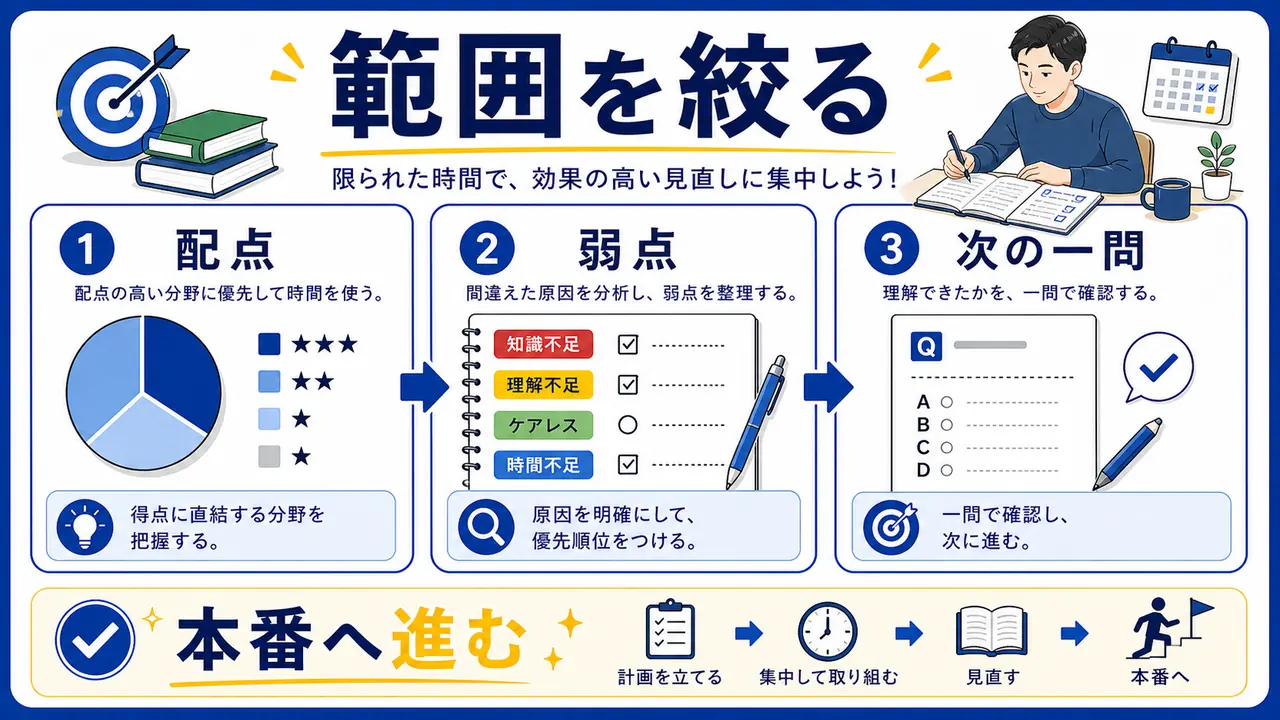 範囲を絞る

限られた時間で、効果の高い見直しに集中しよう!

1 配点

配点の高い分野に優先して時間を使う。

★★★
★★
★
★

得点に直結する分野を把握する。

2 弱点

間違えた原因を分析し、弱点を整理する。

知識不足
理解不足
ケアレス
時間不足

原因を明確にして、優先順位をつける。

3 次の一問

理解できたかを、一問で確認する。

Q
A
B
C
D

一問で確認し、次に進む。

本番へ進む

計画を立てる
集中して取り組む
見直す
本番へ