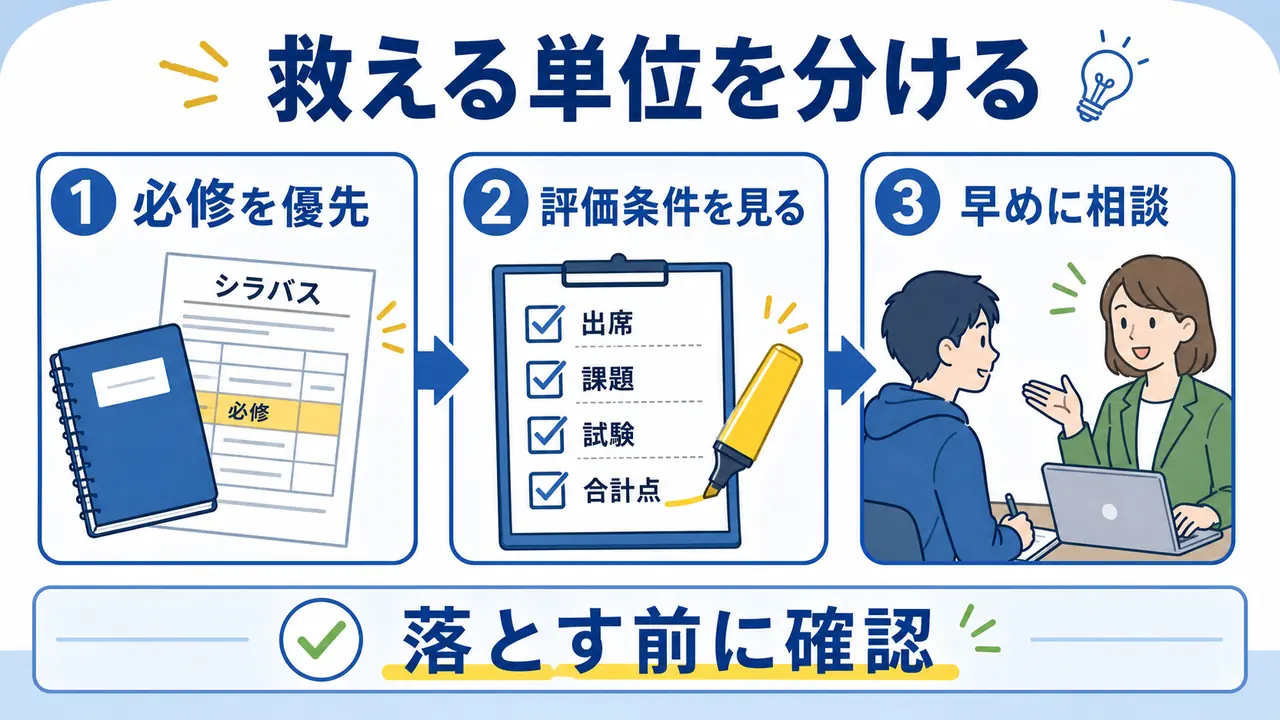 救える単位を分ける

1 必修を優先

シラバス

必修

2 評価条件を見る

出席

課題

試験

合計点

3 早めに相談

落とす前に確認