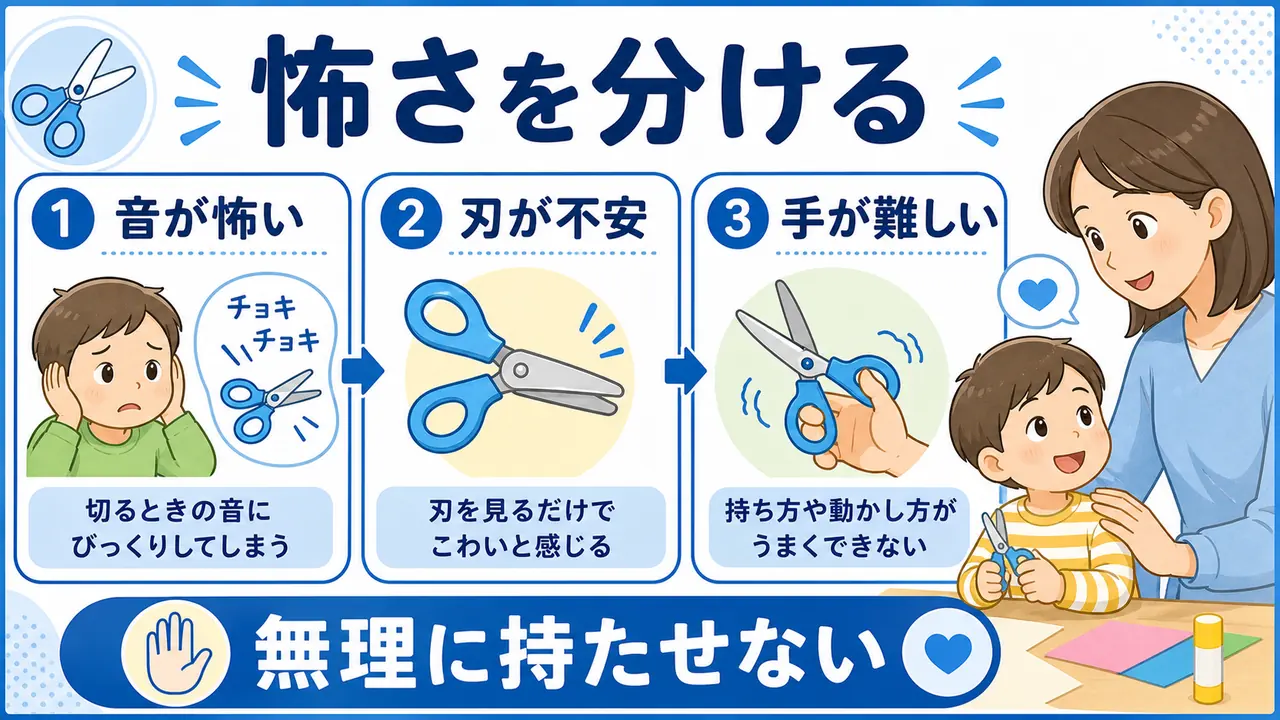 怖さを分ける

1 音が怖い

チョキ
チョキ

切るときの音に
びっくりしてしまう

2 刃が不安

刃を見るだけで
こわいと感じる

3 手が難しい

持ち方や動かし方が
うまくできない

無理に持たせない