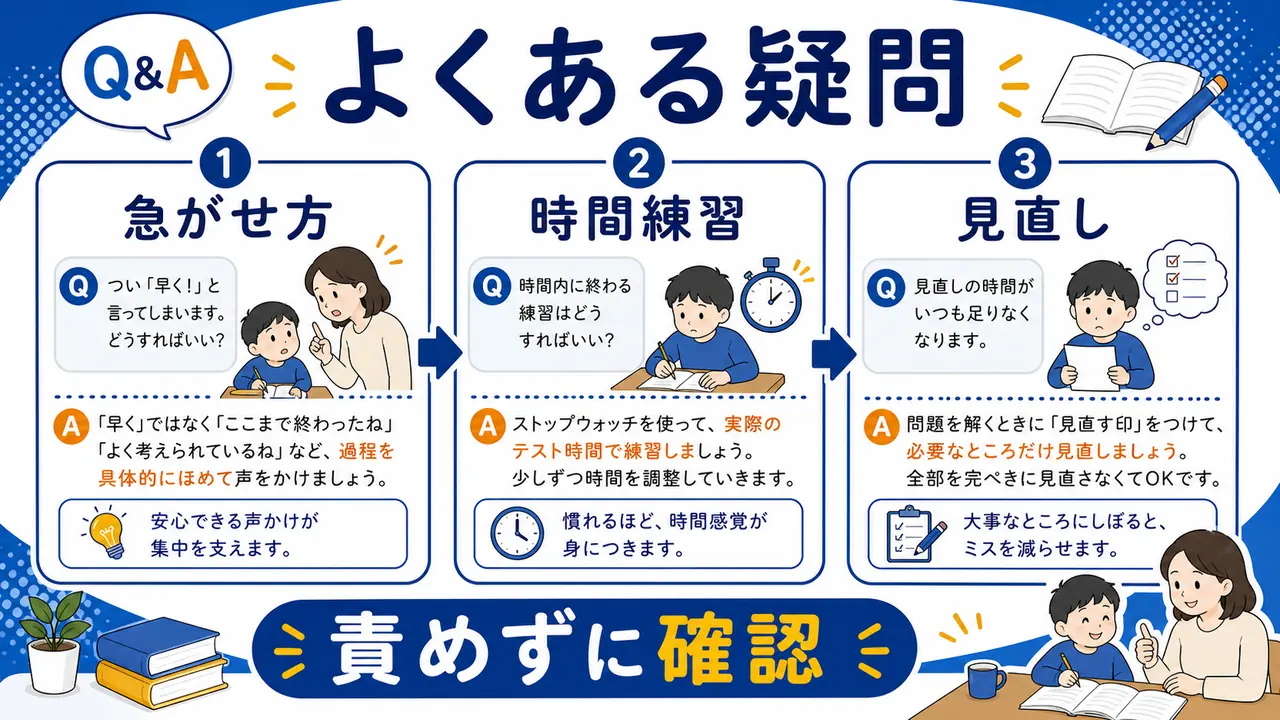 Q&A

よくある疑問

1
急がせ方

Q つい「早く!」と言ってしまいます。どうすればいい?

A 「早く」ではなく「ここまで終わったね」「よく考えられているね」など、過程を具体的にほめて声をかけましょう。

安心できる声かけが集中を支えます。

2
時間練習

Q 時間内に終わる練習はどうすればいい?

A ストップウォッチを使って、実際のテスト時間で練習しましょう。少しずつ時間を調整していきます。

慣れるほど、時間感覚が身につきます。

3
見直し

Q 見直しの時間がいつも足りなくなります。

A 問題を解くときに「見直す印」をつけて、必要なところだけ見直しましょう。全部を完ぺきに見直さなくてOKです。

大事なところにしぼると、ミスを減らせます。

責めずに確認